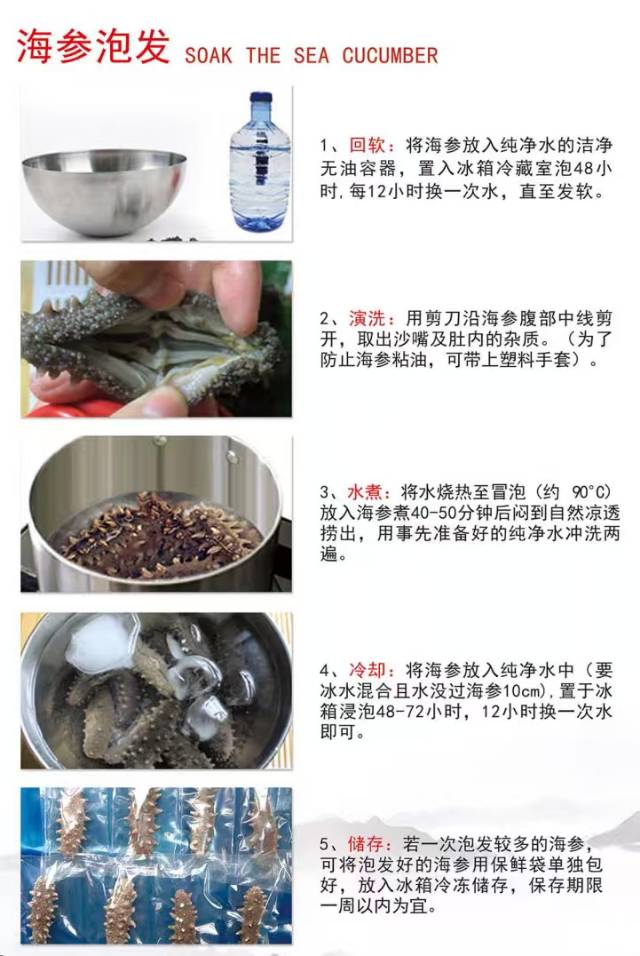 海参泡发 SOAK THE SEA CUCUMBER

1、回软：将海参放入纯净水的洁净无油容器，置入冰箱冷藏室泡48小时，每12小时换一次水，直至发软。

2、演洗：用剪刀沿海参腹部中线剪开，取出沙嘴及肚内的杂质。（为了防止海参粘油，可带上塑料手套）。

3、水煮：将水烧热至冒泡（约 90°C）放入海参煮40-50分钟后闷到自然凉透捞出，用事先准备好的纯净水冲洗两遍。

4、冷却：将海参放入纯净水中（要冰水混合且水没过海参10cm），置于冰箱浸泡48-72小时，12小时换一次水即可。

5、储存：若一次泡发较多的海参，可将泡发好的海参用保鲜袋单独包好，放入冰箱冷冻储存，保存期限一周以内为宜。