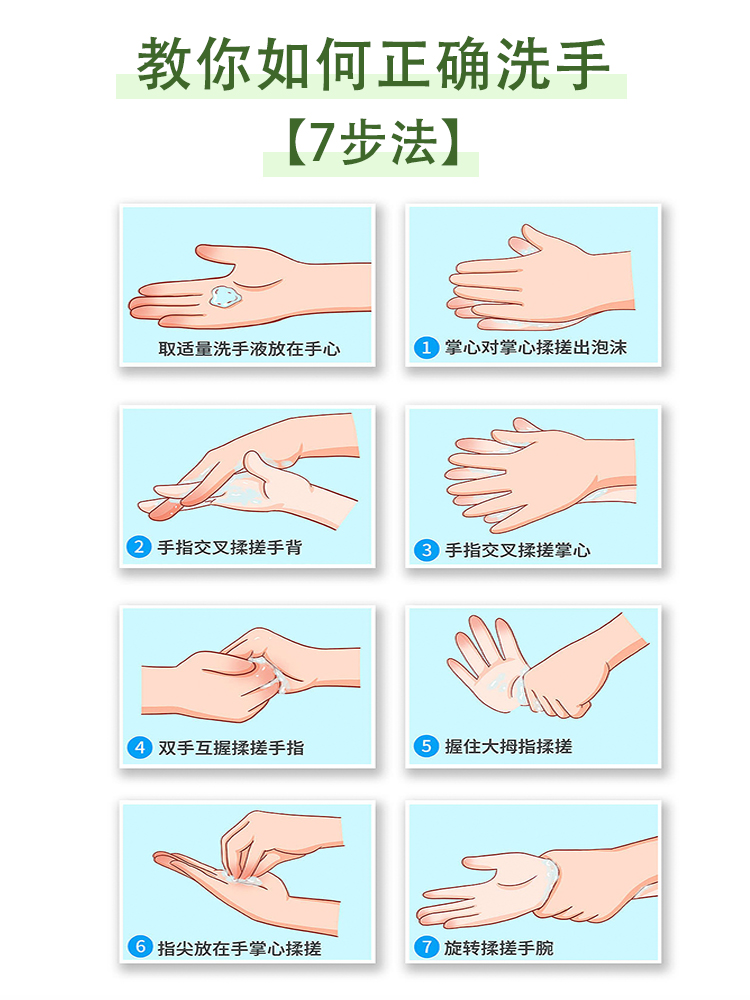 教你如何正确洗手

【7步法】

取适量洗手液放在手心

1 掌心对掌心揉搓出泡沫

2 手指交叉揉搓手背

3 手指交叉揉搓掌心

4 双手互握揉搓手指

5 握住大拇指揉搓

6 指尖放在手掌心揉搓

7 旋转揉搓手腕