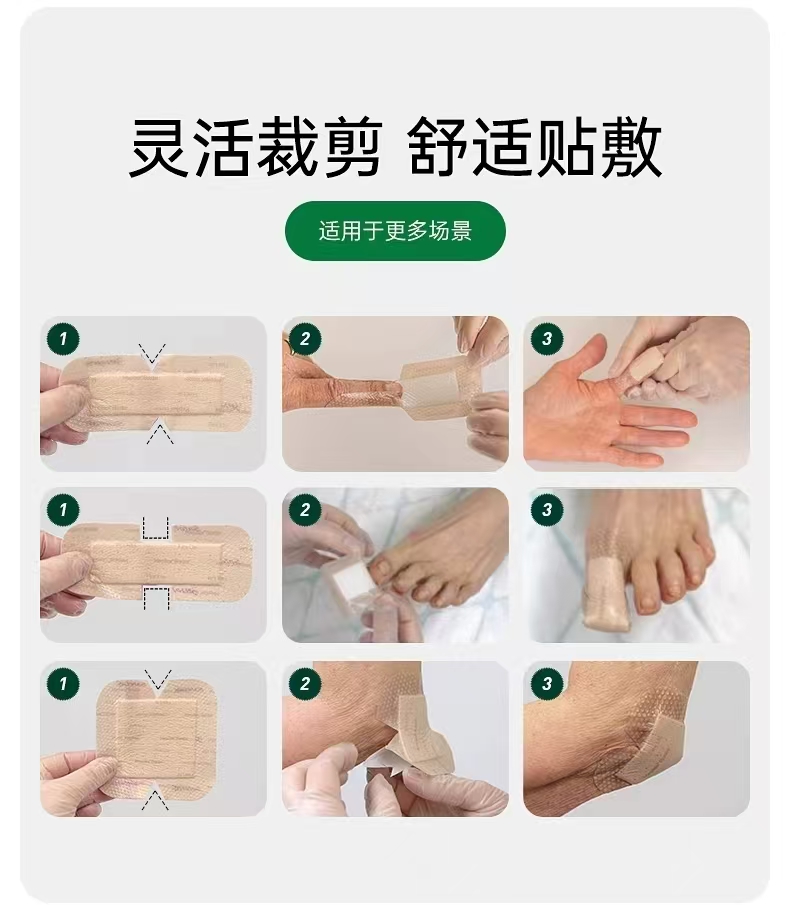 灵活裁剪 舒适贴敷

适用于更多场景

1

2

3

1

2

3

1

2

3