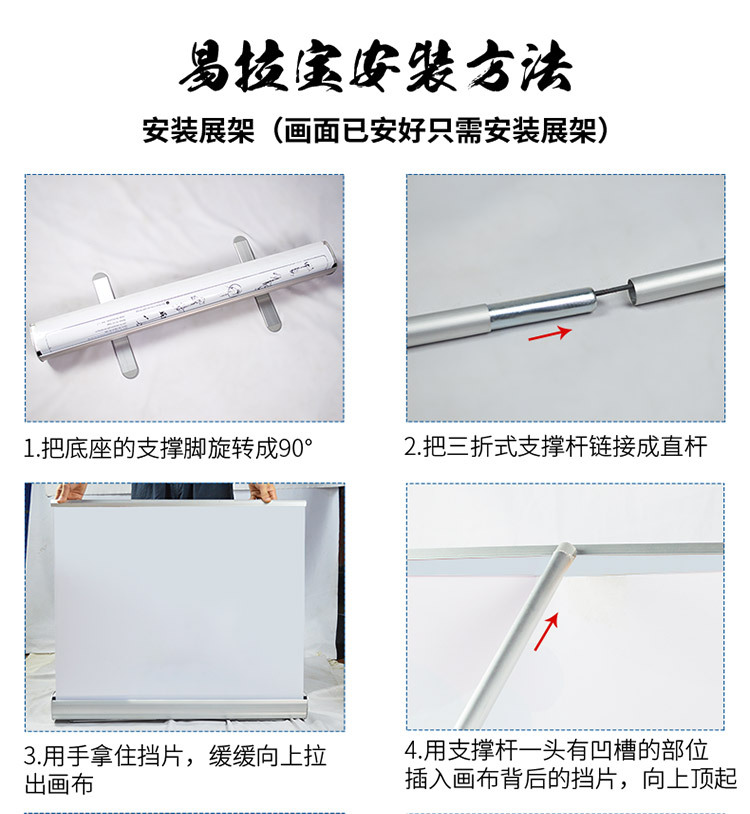 易拉宝安装方法

安装展架（画面已安好只需安装展架）

1.把底座的支撑脚旋转成90°

2.把三折式支撑杆链接成直杆

3.用手拿住挡片，缓缓向上拉出画布

4.用支撑杆一头有凹槽的部位插入画布背后的挡片，向上顶起